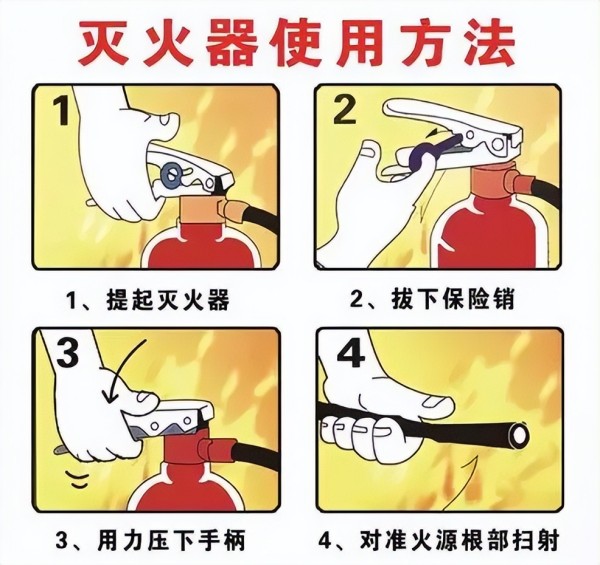 灭火器使用方法

1

1、提起灭火器

2

2、拔下保险销

3

3、用力压下手柄

4

4、对准火源根部扫射